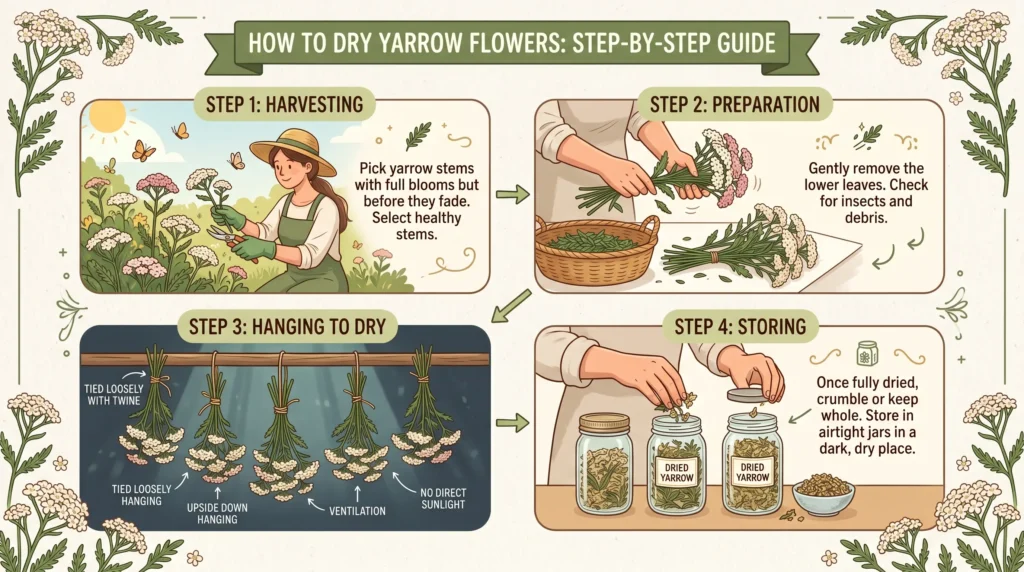 HOW TO DRY YARROW FLOWERS: STEP-BY-STEP GUIDE

STEP 1: HARVESTING

Pick yarrow stems with full blooms but before they fade. Select healthy stems.

STEP 2: PREPARATION

Gently remove the lower leaves. Check for insects and debris.

STEP 3: HANGING TO DRY

TIED LOOSELY WITH TWINE

TIED LOOSELY HANGING

UPSIDE DOWN HANGING

VENTILATION

NO DIRECT SUNLIGHT

STEP 4: STORING

Once fully dried, crumble or keep whole. Store in airtight jars in a dark, dry place.

DRIED YARROW

DRIED YARROW